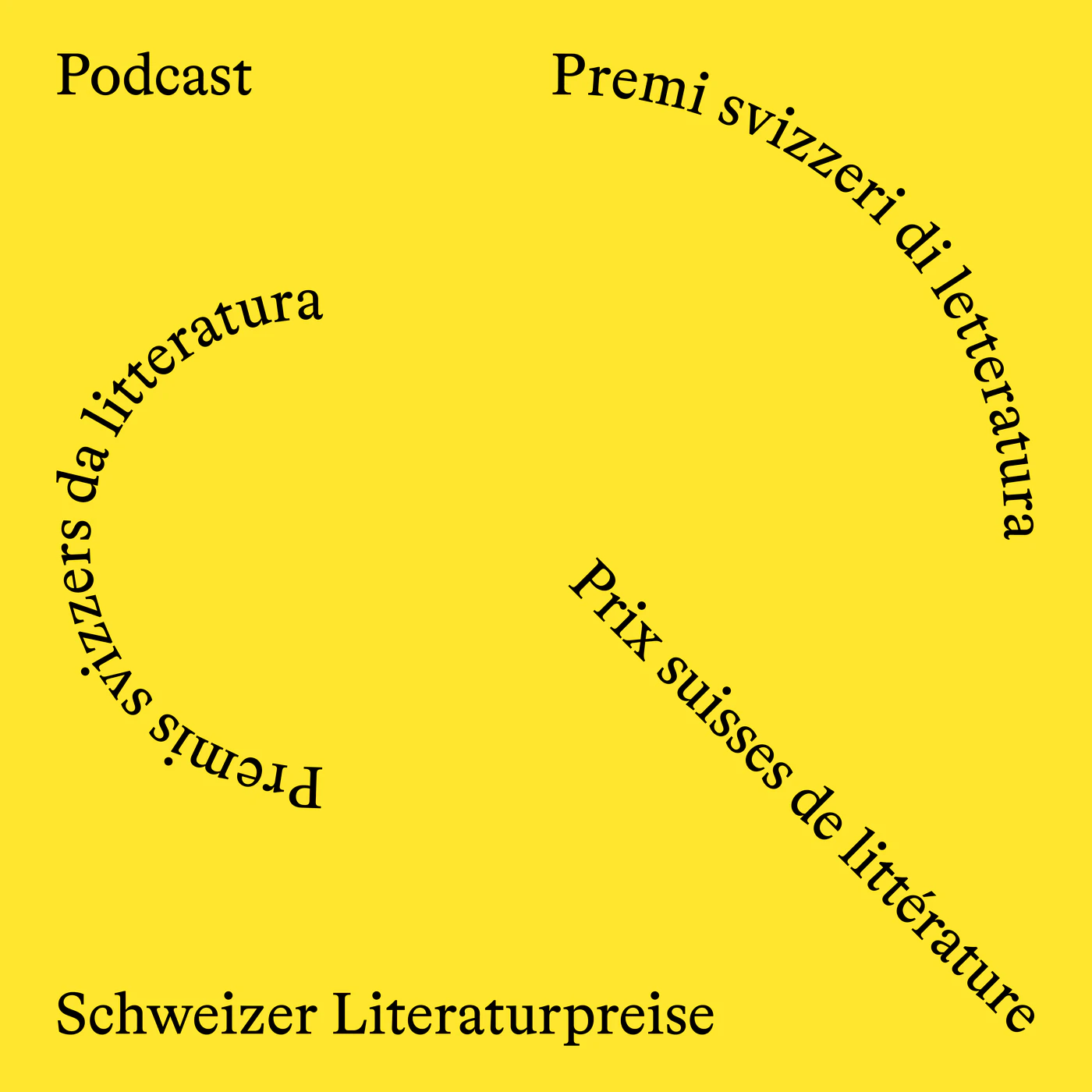 Podcast

Premi svizzeri di letteratura

Premis svizzers da litteratura

Prix suisses de littérature

Schweizer Literaturpreise